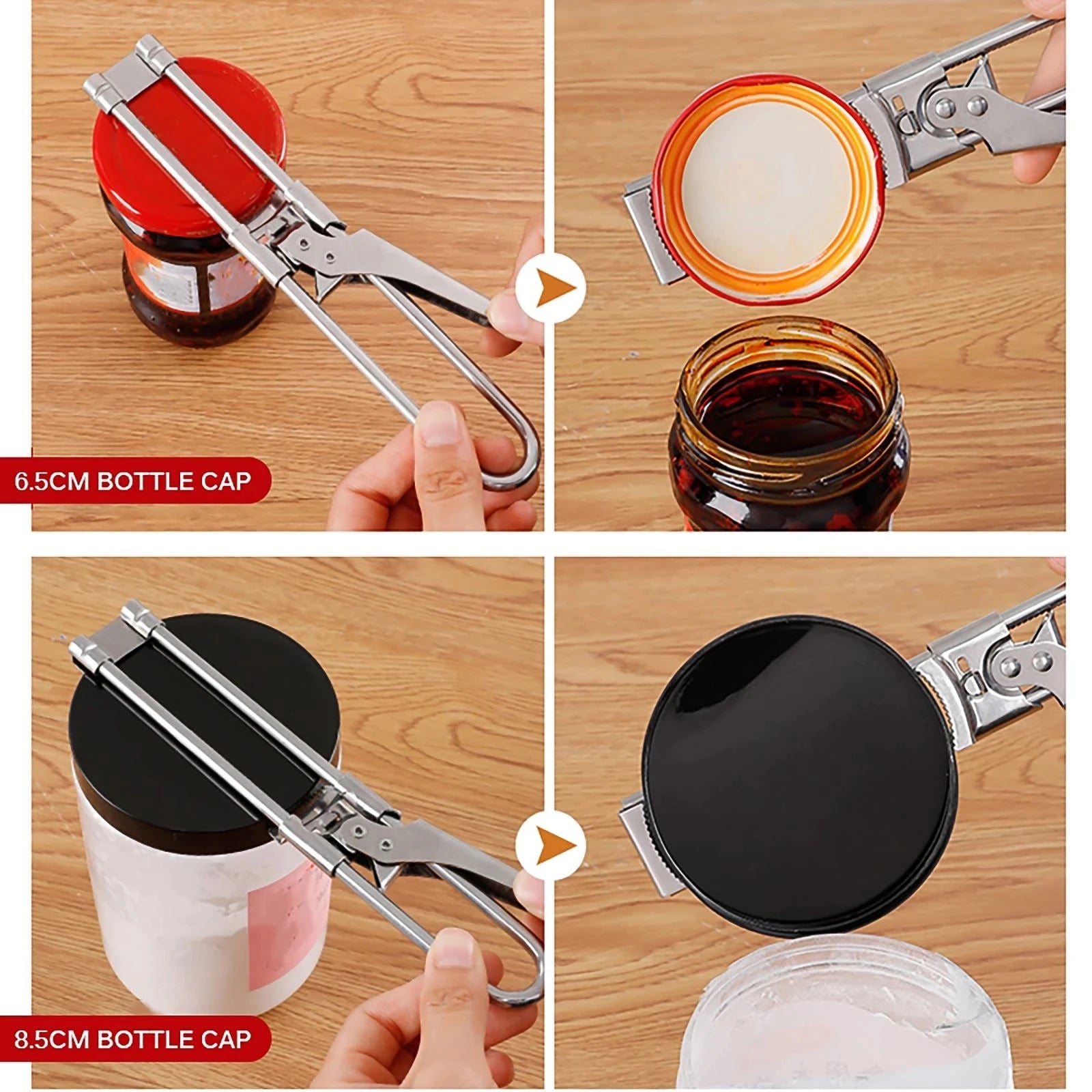 6.5CM BOTTLE CAP

8.5CM BOTTLE CAP